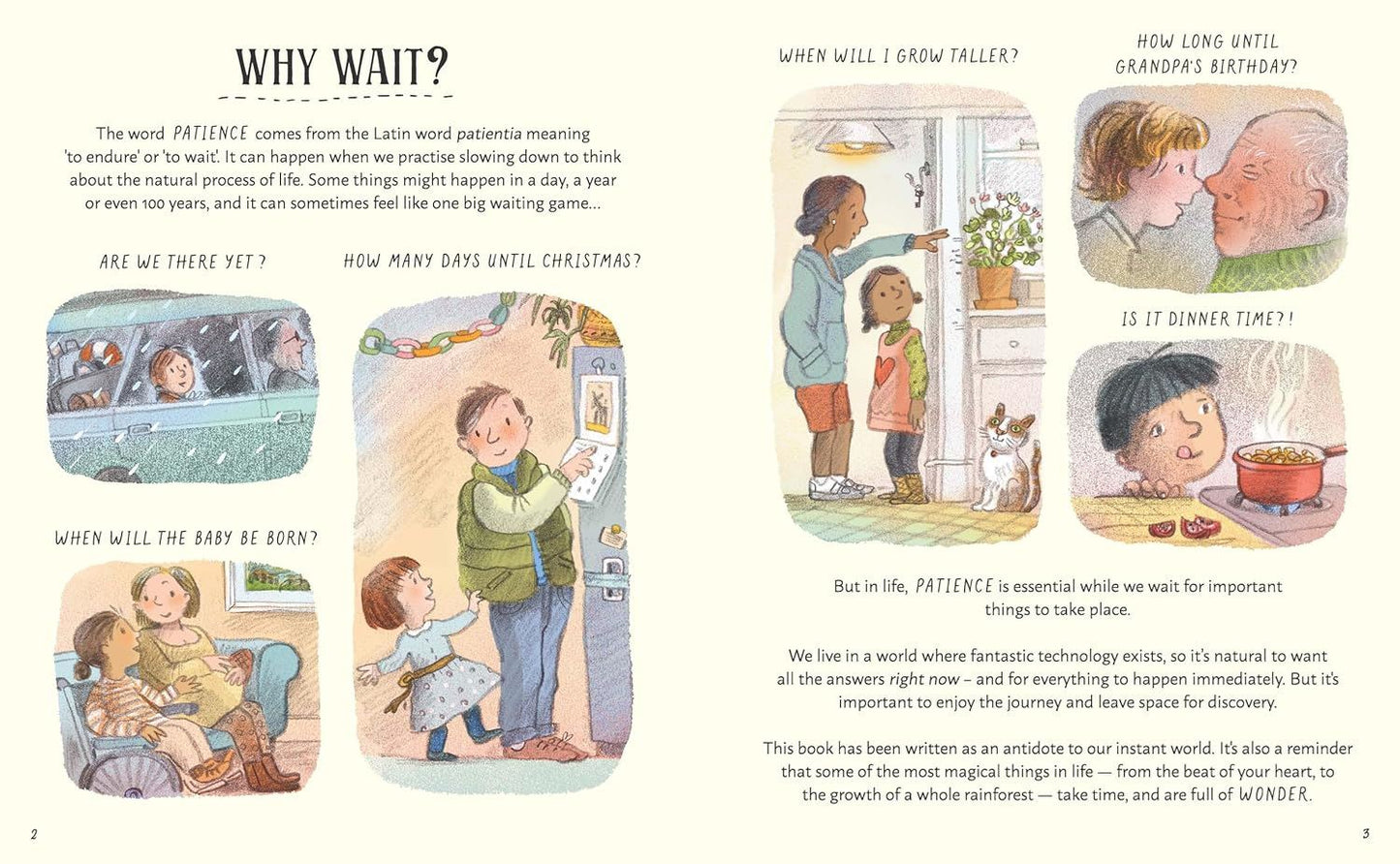 WHY WAIT?

The word PATIENCE comes from the Latin word patientia meaning 'to endure' or 'to wait'. It can happen when we practise slowing down to think about the natural process of life. Some things might happen in a day, a year or even 100 years, and it can sometimes feel like one big waiting game...

ARE WE THERE YET?

HOW MANY DAYS UNTIL CHRISTMAS?

WHEN WILL THE BABY BE BORN?

2

WHEN WILL I GROW TALLER?

HOW LONG UNTIL GRANDPA'S BIRTHDAY?

IS IT DINNER TIME?!

But in life, PATIENCE is essential while we wait for important things to take place.

We live in a world where fantastic technology exists, so it's natural to want all the answers right now – and for everything to happen immediately. But it's important to enjoy the journey and leave space for discovery.

This book has been written as an antidote to our instant world. It's also a reminder that some of the most magical things in life — from the beat of your heart, to the growth of a whole rainforest — take time, and are full of WONDER.

3